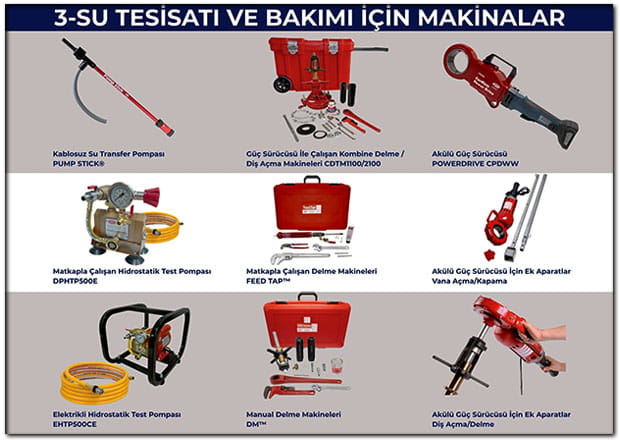 3-SU TESİSATI VE BAKIMI İÇİN MAKİNALAR

Kablosuz Su Transfer Pompası
PUMP STICK®

Güç Sürücüsü İle Çalışan Kombine Delme / Diş Açma Makineleri CDTM1100/2100

Akülü Güç Sürücüsü
POWERDRIVE CPDWW

Matkapla Çalışan Hidrostatik Test Pompası
DPHTP500E

Matkapla Çalışan Delme Makineleri
FEED TAP™

Akülü Güç Sürücüsü İçin Ek Aparatlar
Vana Açma/Kapama

Elektrikli Hidrostatik Test Pompası
EHTP500CE

Manual Delme Makineleri
DM™

Akülü Güç Sürücüsü İçin Ek Aparatlar
Diş Açma/Delme